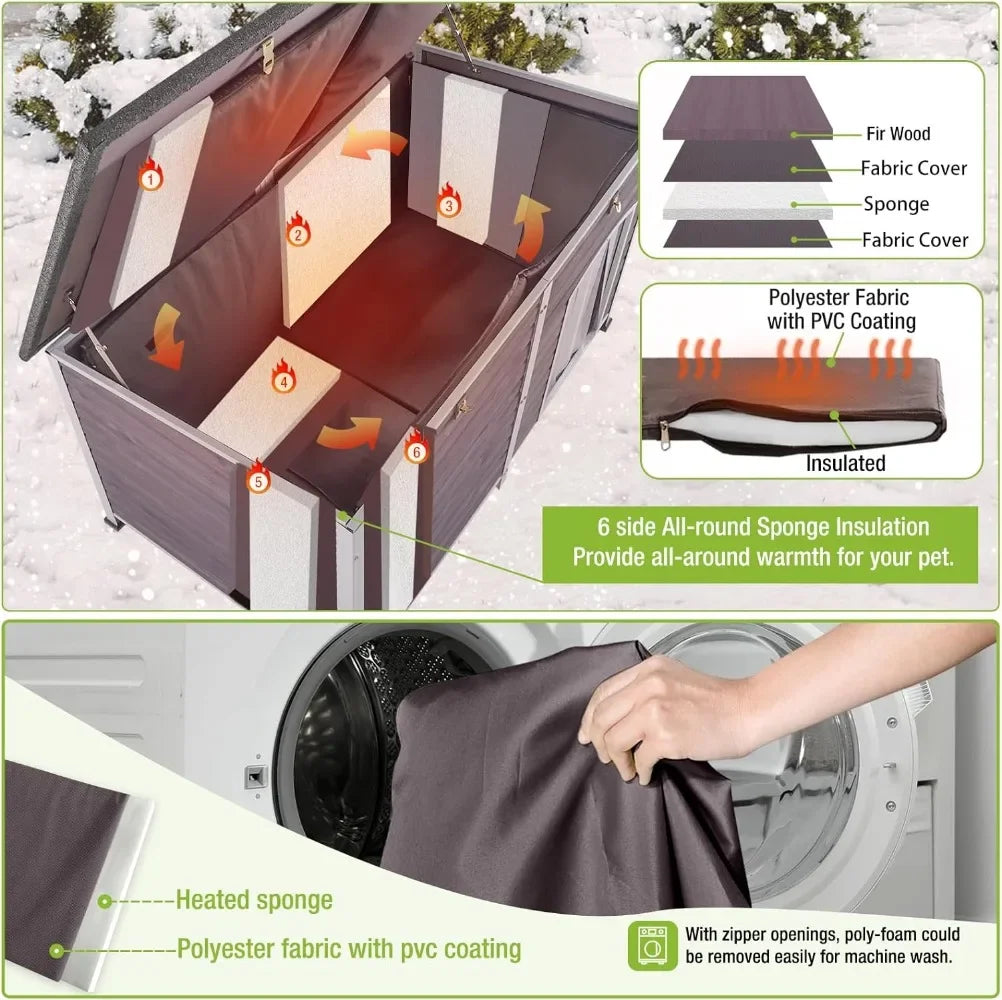 1
2
3
4
5
6

Fir Wood
Fabric Cover
Sponge
Fabric Cover

Polyester Fabric with PVC Coating

Insulated

6 side All-round Sponge Insulation
Provide all-around warmth for your pet.

Heated sponge
Polyester fabric with pvc coating

With zipper openings, poly-foam could be removed easily for machine wash.